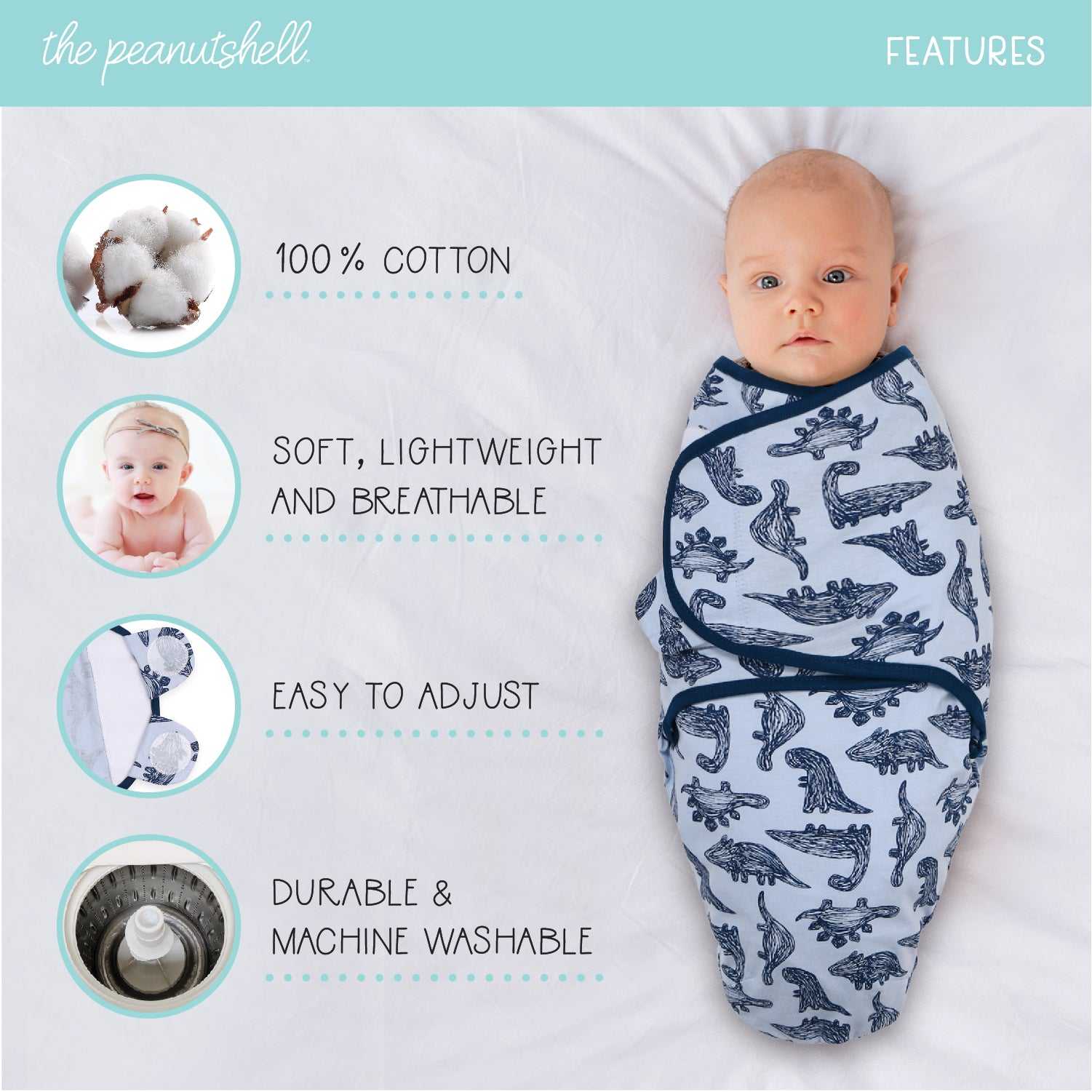 the peanutshell

FEATURES

100% COTTON

SOFT, LIGHTWEIGHT AND BREATHABLE

EASY TO ADJUST

DURABLE & MACHINE WASHABLE